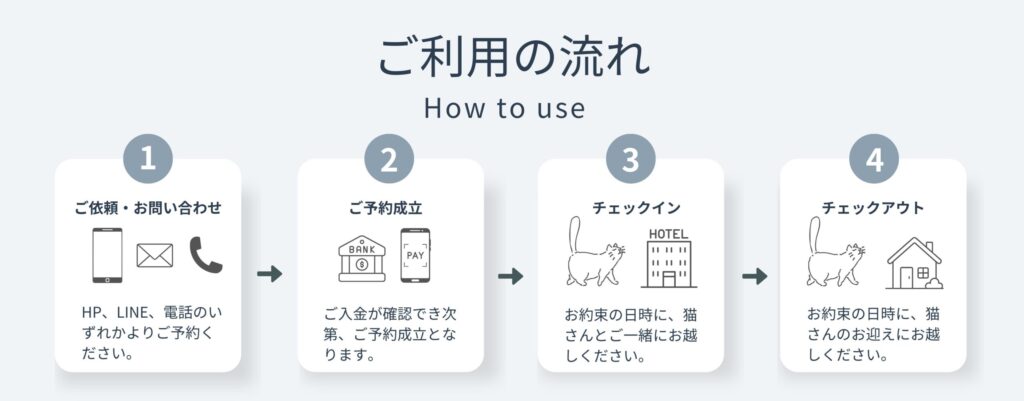 ご利用の流れ

How to use

1

ご依頼・お問い合わせ

HP、LINE、電話のいずれかよりご予約ください。

2

ご予約成立

BANK

PAY

ご入金が確認でき次第、ご予約成立となります。

3

チェックイン

HOTEL

お約束の日時に、猫さんとご一緒にお越しください。

4

チェックアウト

お約束の日時に、猫さんのお迎えにお越しください。